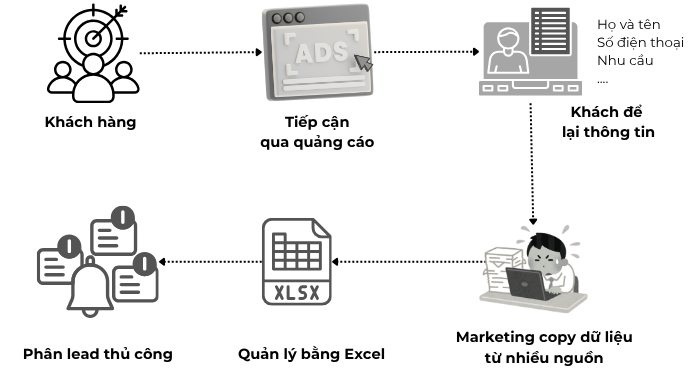 Khách hàng

ADS

Tiếp cận qua quảng cáo

Họ và tên
Số điện thoại
Nhu cầu
....

Khách để lại thông tin

Marketing copy dữ liệu từ nhiều nguồn

XLSX

Quản lý bằng Excel

Phân lead thủ công